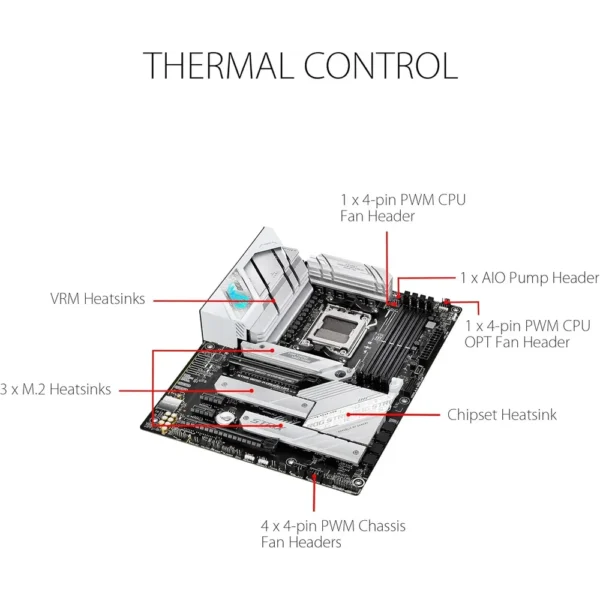 THERMAL CONTROL

1 x 4-pin PWM CPU Fan Header

1 x AIO Pump Header

VRM Heatsinks

1 x 4-pin PWM CPU OPT Fan Header

3 x M.2 Heatsinks

Chipset Heatsink

4 x 4-pin PWM Chassis Fan Headers